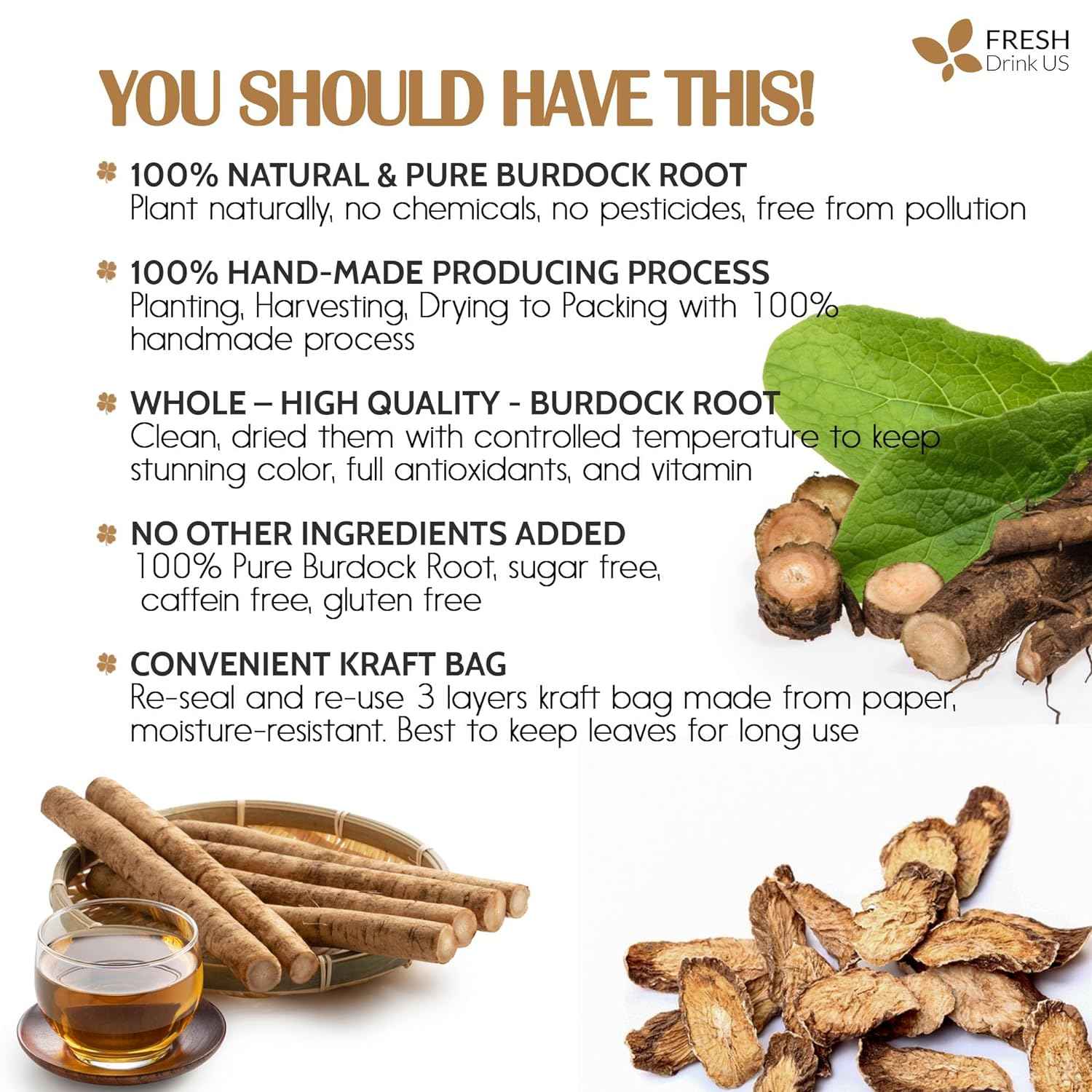 FRESH
Drink US

YOU SHOULD HAVE THIS!

100% NATURAL & PURE BURDOCK ROOT
Plant naturally, no chemicals, no pesticides, free from pollution

100% HAND-MADE PRODUCING PROCESS
Planting, Harvesting, Drying to Packing with 100% handmade process

WHOLE – HIGH QUALITY - BURDOCK ROOT
Clean, dried them with controlled temperature to keep stunning color, full antioxidants, and vitamin

NO OTHER INGREDIENTS ADDED
100% Pure Burdock Root, sugar free, caffein free, gluten free

CONVENIENT KRAFT BAG
Re-seal and re-use 3 layers kraft bag made from paper, moisture-resistant. Best to keep leaves for long use