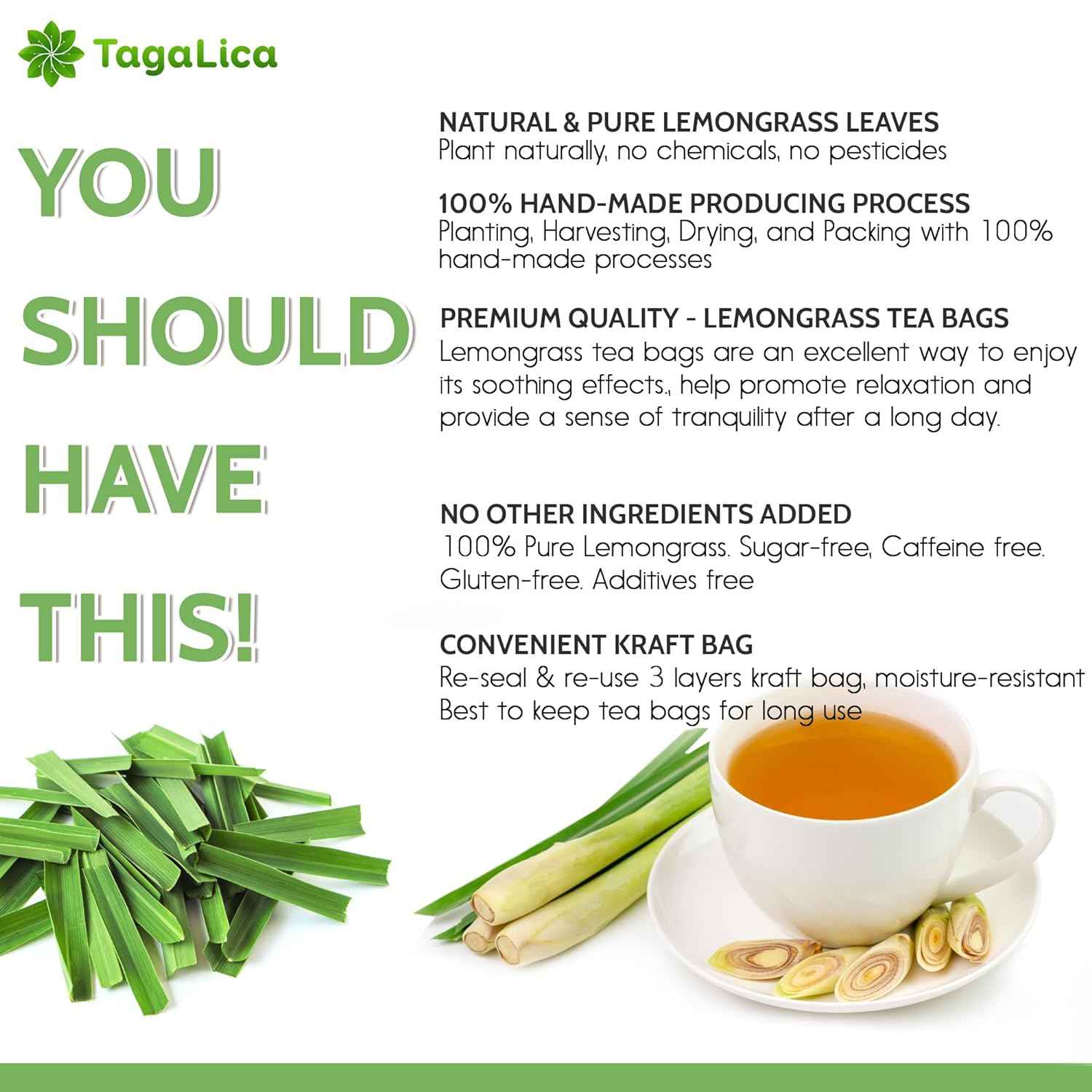 TagaLica

YOU SHOULD HAVE THIS!

NATURAL & PURE LEMONGRASS LEAVES
Plant naturally, no chemicals, no pesticides

100% HAND-MADE PRODUCING PROCESS
Planting, Harvesting, Drying, and Packing with 100% hand-made processes

PREMIUM QUALITY - LEMONGRASS TEA BAGS
Lemongrass tea bags are an excellent way to enjoy its soothing effects., help promote relaxation and provide a sense of tranquility after a long day.

NO OTHER INGREDIENTS ADDED
100% Pure Lemongrass. Sugar-free, Caffeine free. Gluten-free. Additives free

CONVENIENT KRAFT BAG
Re-seal & re-use 3 layers kraft bag, moisture-resistant
Best to keep tea bags for long use