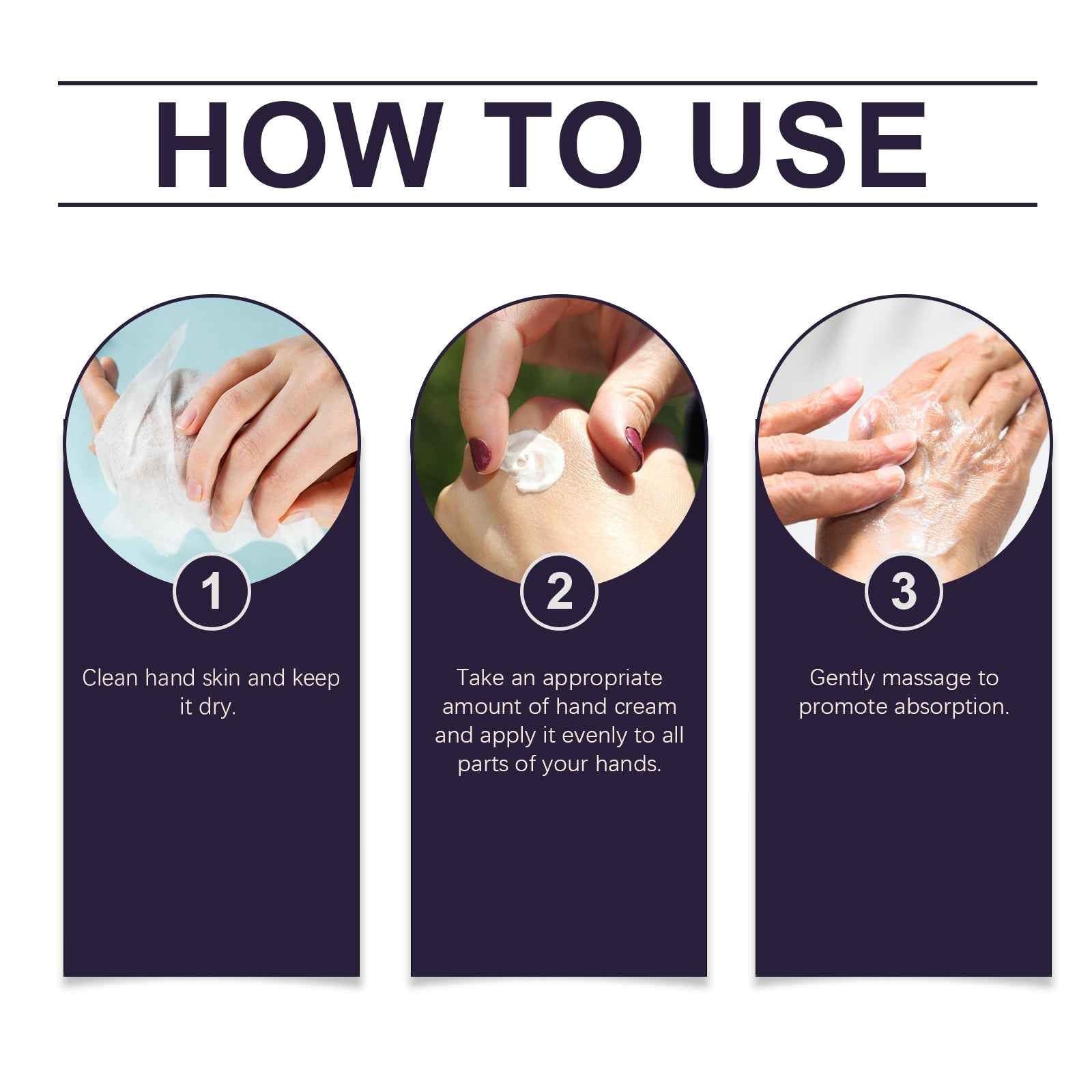 HOW TO USE

1

Clean hand skin and keep it dry.

2

Take an appropriate amount of hand cream and apply it evenly to all parts of your hands.

3

Gently massage to promote absorption.